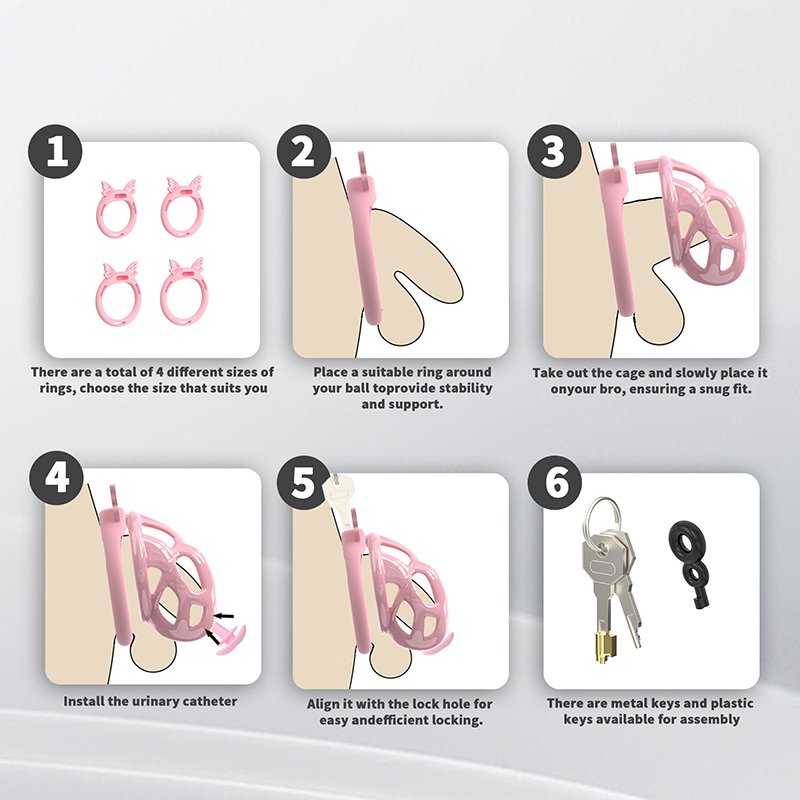 1

There are a total of 4 different sizes of rings, choose the size that suits you

2

Place a suitable ring around your ball toprovide stability and support.

3

Take out the cage and slowly place it onyour bro, ensuring a snug fit.

4

Install the urinary catheter

5

Align it with the lock hole for easy andefficient locking.

6

There are metal keys and plastic keys available for assembly