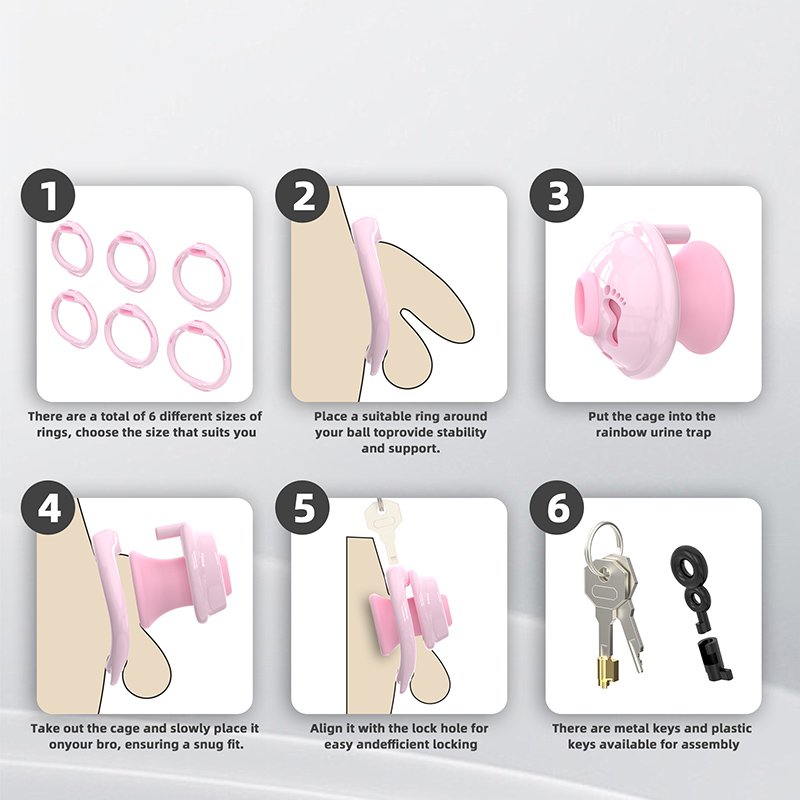 1

There are a total of 6 different sizes of rings, choose the size that suits you

2

Place a suitable ring around your ball toprovide stability and support.

3

Put the cage into the rainbow urine trap

4

Take out the cage and slowly place it onyour bro, ensuring a snug fit.

5

Align it with the lock hole for easy andefficient locking

6

There are metal keys and plastic keys available for assembly