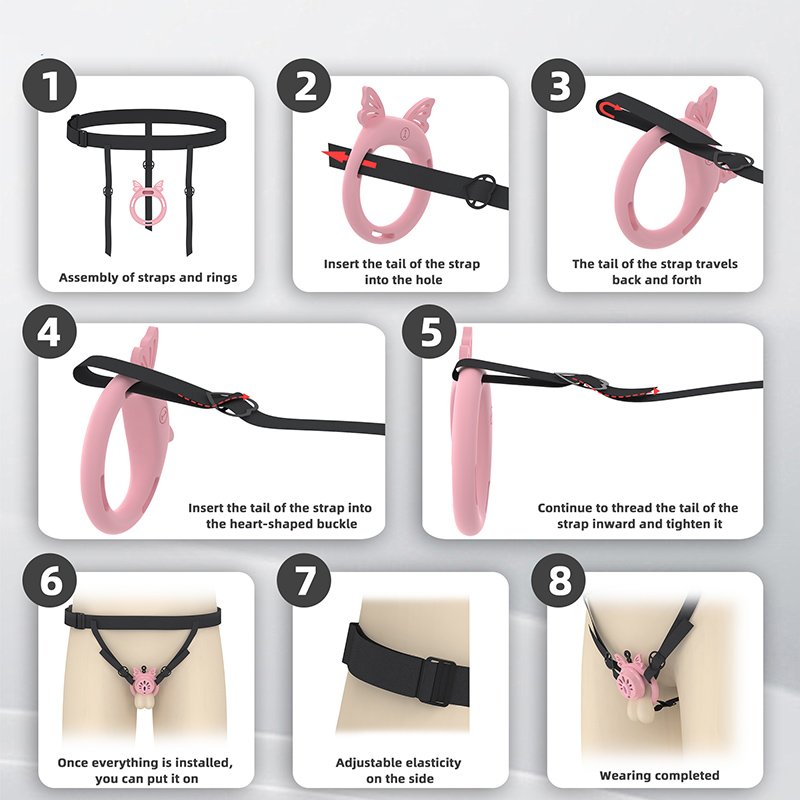 1
Assembly of straps and rings

2
Insert the tail of the strap into the hole

3
The tail of the strap travels back and forth

4
Insert the tail of the strap into the heart-shaped buckle

5
Continue to thread the tail of the strap inward and tighten it

6
Once everything is installed, you can put it on

7
Adjustable elasticity on the side

8
Wearing completed