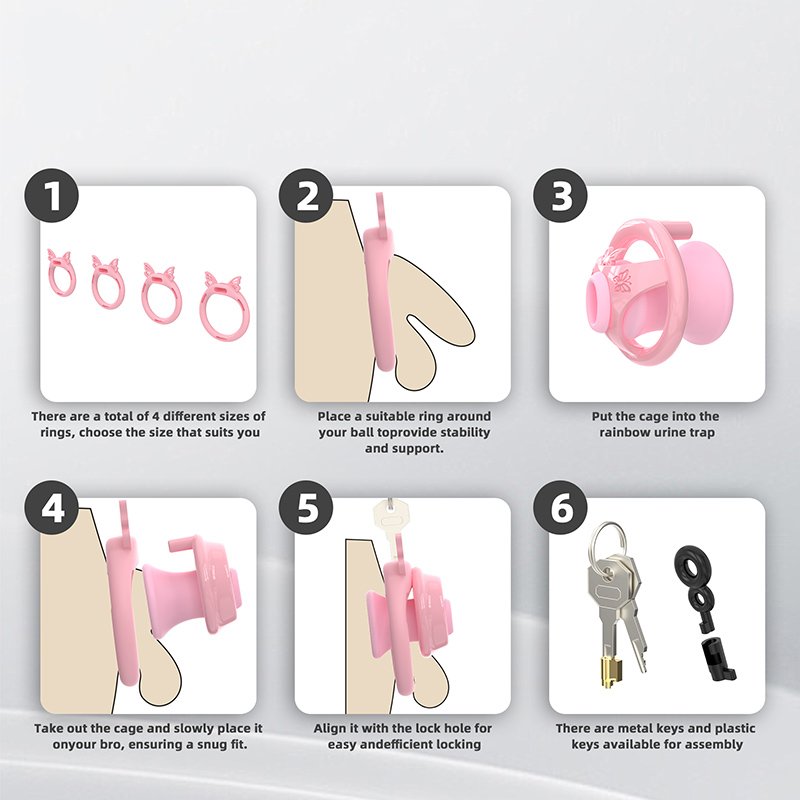 1

There are a total of 4 different sizes of rings, choose the size that suits you

2

Place a suitable ring around your ball toprovide stability and support.

3

Put the cage into the rainbow urine trap

4

Take out the cage and slowly place it onyour bro, ensuring a snug fit.

5

Align it with the lock hole for easy andefficient locking

6

There are metal keys and plastic keys available for assembly