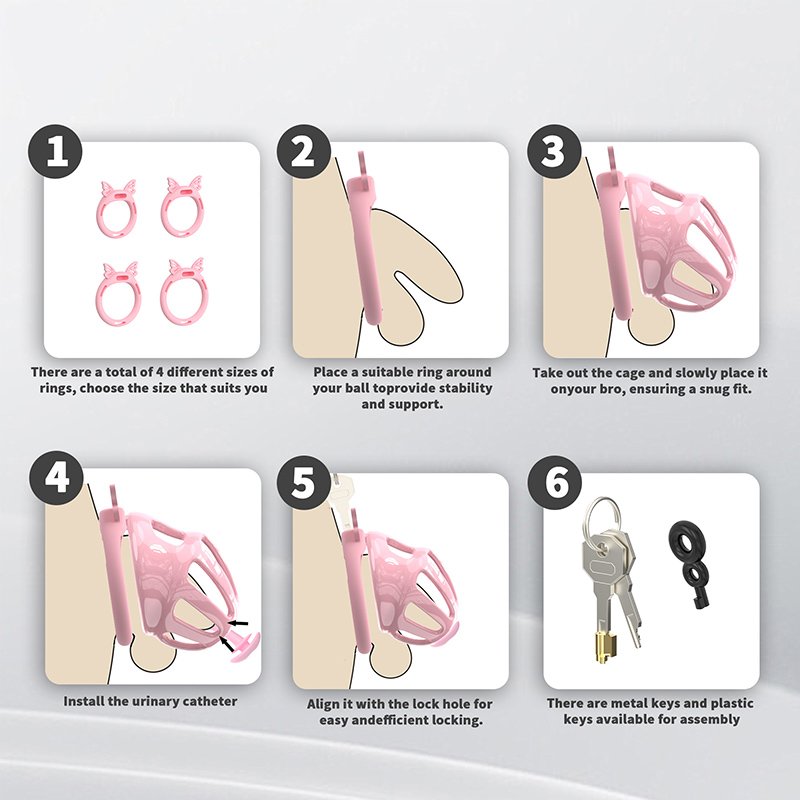 1

There are a total of 4 different sizes of rings, choose the size that suits you

2

Place a suitable ring around your ball toprovide stability and support.

3

Take out the cage and slowly place it onyour bro, ensuring a snug fit.

4

Install the urinary catheter

5

Align it with the lock hole for easy andefficient locking.

6

There are metal keys and plastic keys available for assembly