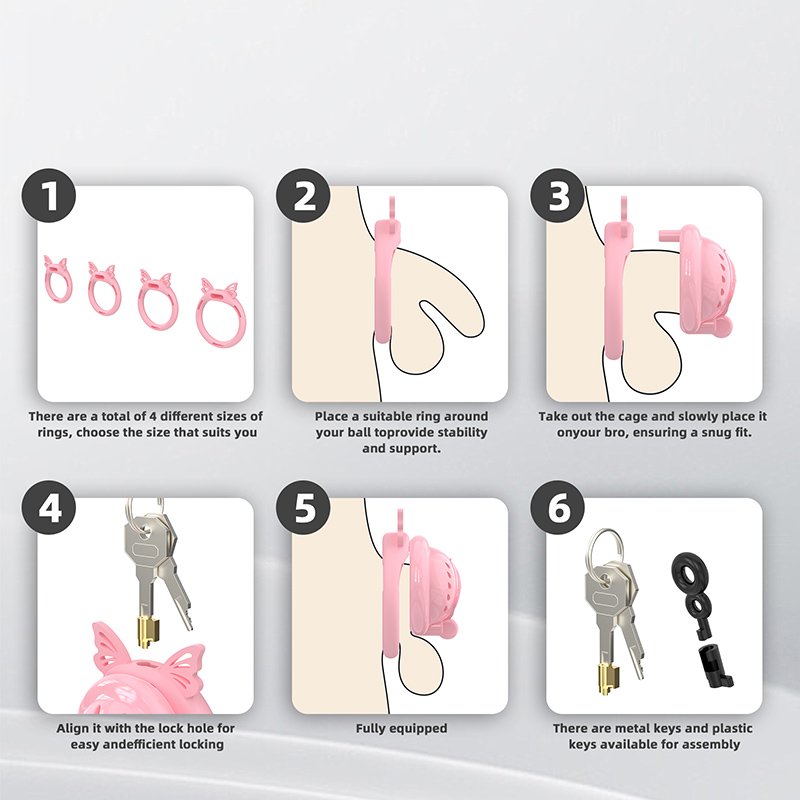 1

There are a total of 4 different sizes of rings, choose the size that suits you

2

Place a suitable ring around your ball toprovide stability and support.

3

Take out the cage and slowly place it onyour bro, ensuring a snug fit.

4

Align it with the lock hole for easy andefficient locking

5

Fully equipped

6

There are metal keys and plastic keys available for assembly