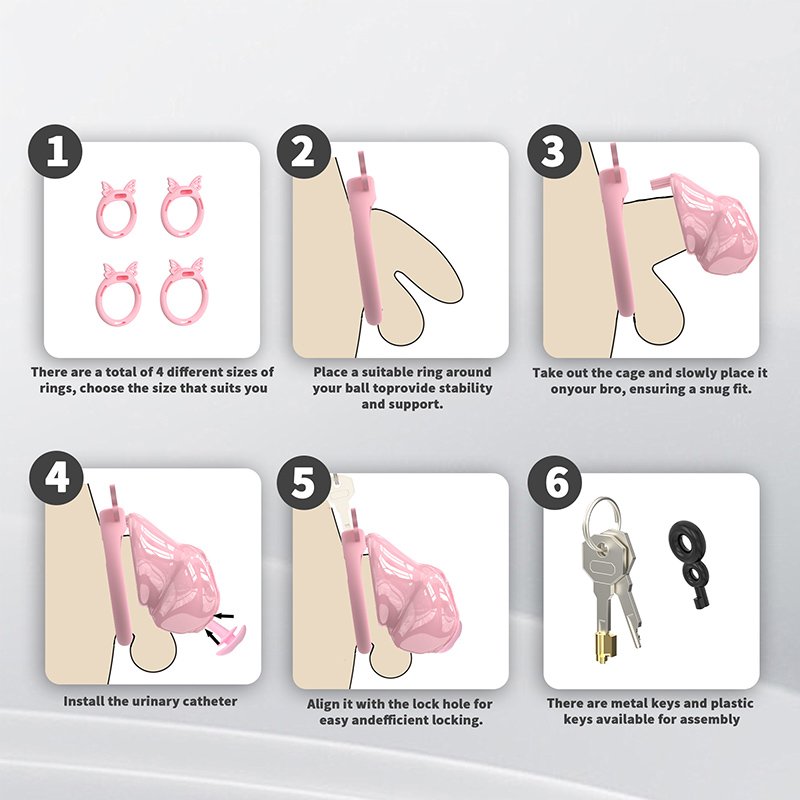 1

There are a total of 4 different sizes of rings, choose the size that suits you

2

Place a suitable ring around your ball toprovide stability and support.

3

Take out the cage and slowly place it onyour bro, ensuring a snug fit.

4

Install the urinary catheter

5

Align it with the lock hole for easy andefficient locking.

6

There are metal keys and plastic keys available for assembly