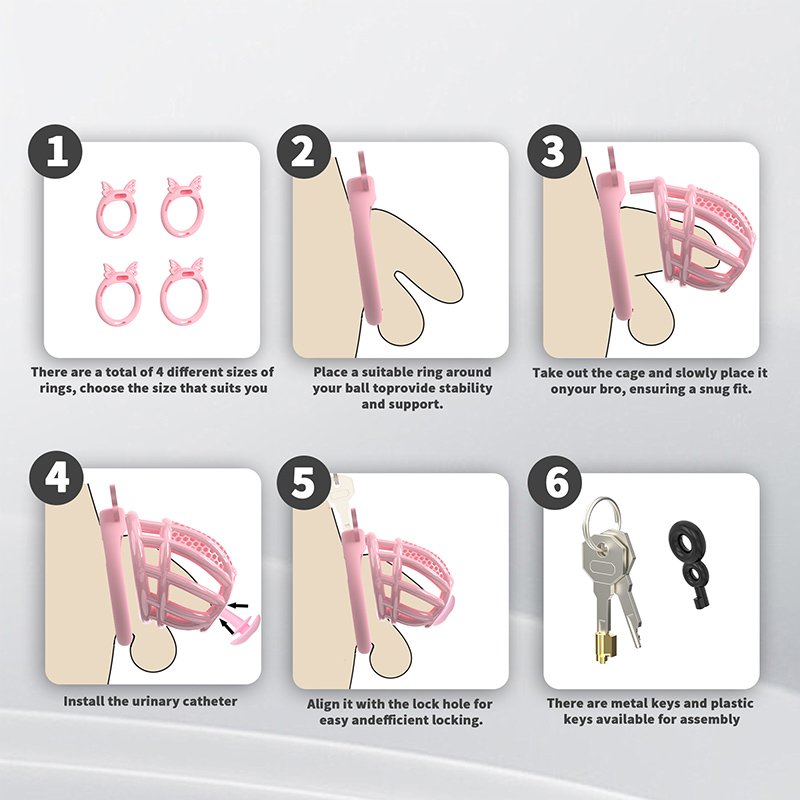 1

There are a total of 4 different sizes of rings, choose the size that suits you

2

Place a suitable ring around your ball toprovide stability and support.

3

Take out the cage and slowly place it onyour bro, ensuring a snug fit.

4

Install the urinary catheter

5

Align it with the lock hole for easy andefficient locking.

6

There are metal keys and plastic keys available for assembly