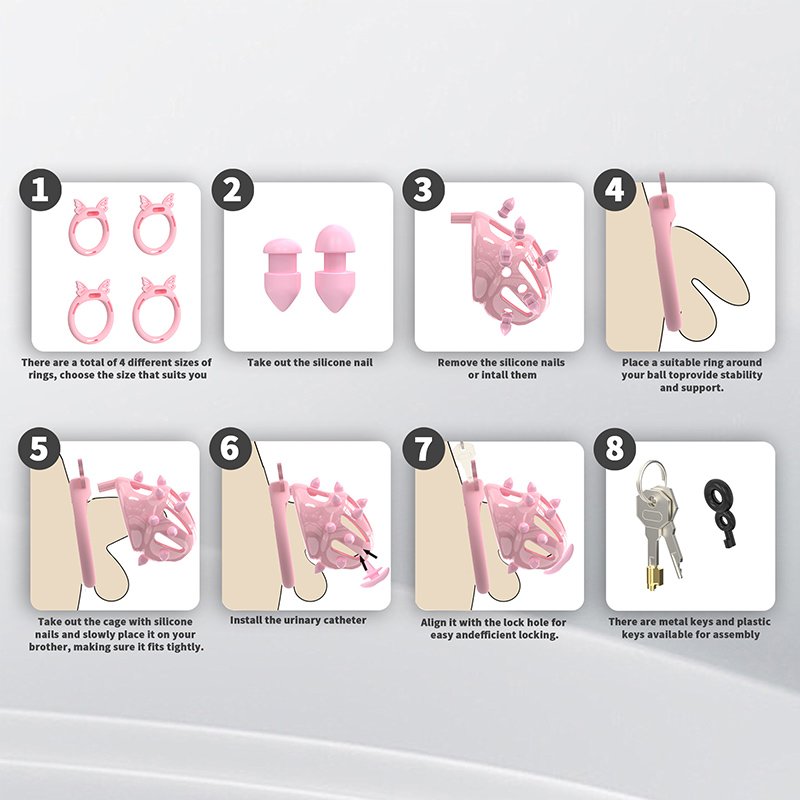 1
There are a total of 4 different sizes of rings, choose the size that suits you

2
Take out the silicone nail

3
Remove the silicone nails or intall them

4
Place a suitable ring around your ball toprovide stability and support.

5
Take out the cage with silicone nails and slowly place it on your brother, making sure it fits tightly.

6
Install the urinary catheter

7
Align it with the lock hole for easy andefficient locking.

8
There are metal keys and plastic keys available for assembly