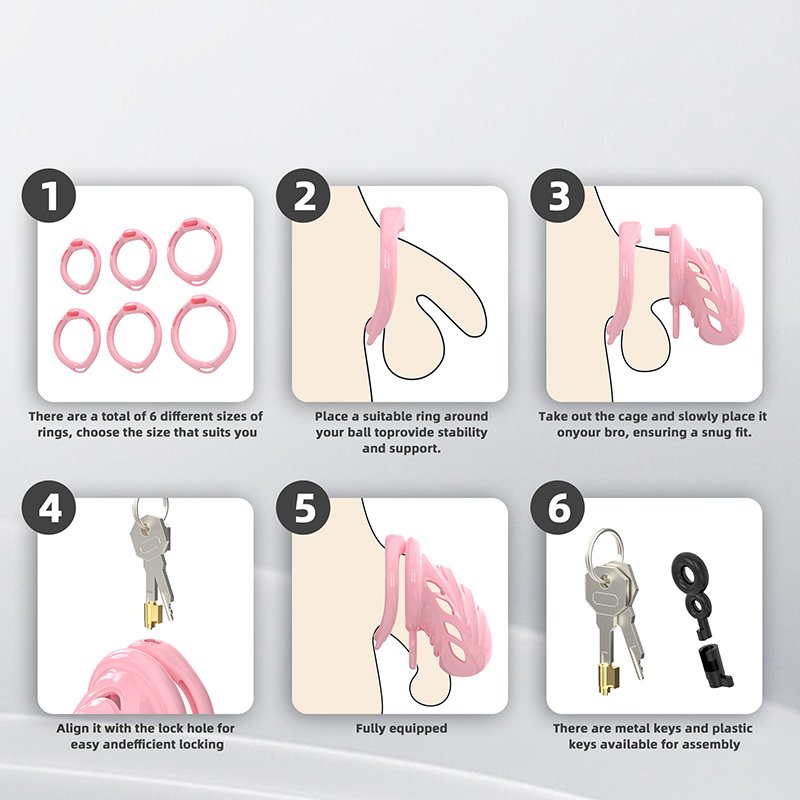 1

There are a total of 6 different sizes of rings, choose the size that suits you

2

Place a suitable ring around your ball toprovide stability and support.

3

Take out the cage and slowly place it onyour bro, ensuring a snug fit.

4

Align it with the lock hole for easy andefficient locking

5

Fully equipped

6

There are metal keys and plastic keys available for assembly