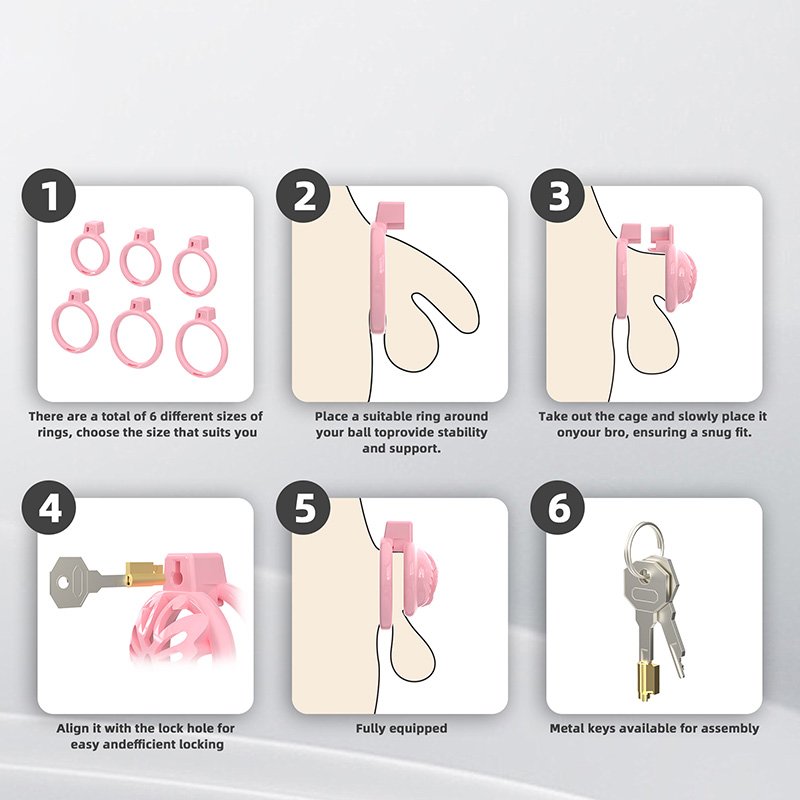 1

There are a total of 6 different sizes of rings, choose the size that suits you

2

Place a suitable ring around your ball toprovide stability and support.

3

Take out the cage and slowly place it onyour bro, ensuring a snug fit.

4

Align it with the lock hole for easy andefficient locking

5

Fully equipped

6

Metal keys available for assembly