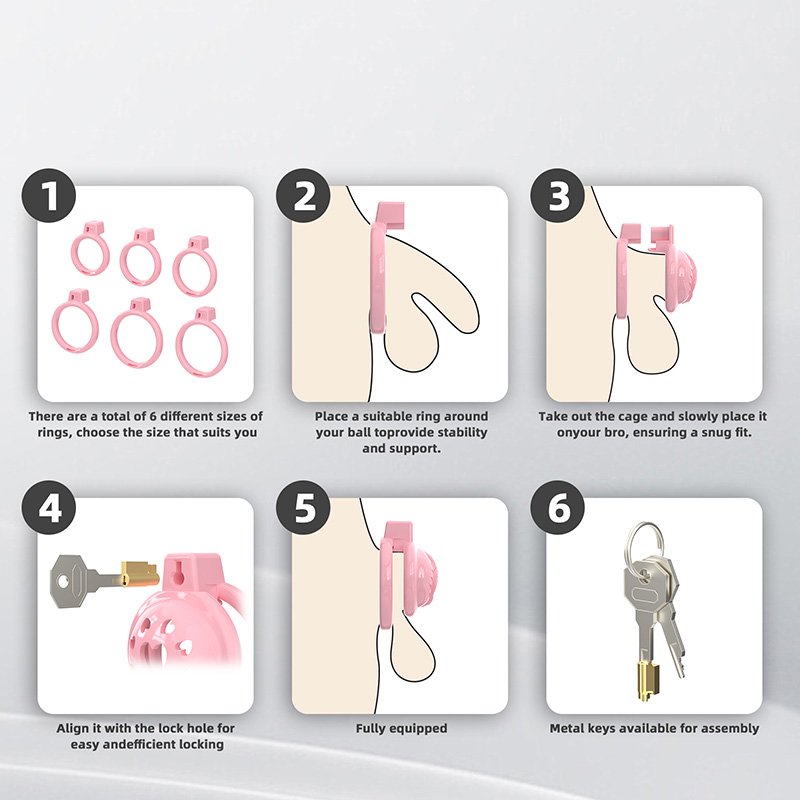 1

There are a total of 6 different sizes of rings, choose the size that suits you

2

Place a suitable ring around your ball toprovide stability and support.

3

Take out the cage and slowly place it onyour bro, ensuring a snug fit.

4

Align it with the lock hole for easy andefficient locking

5

Fully equipped

6

Metal keys available for assembly