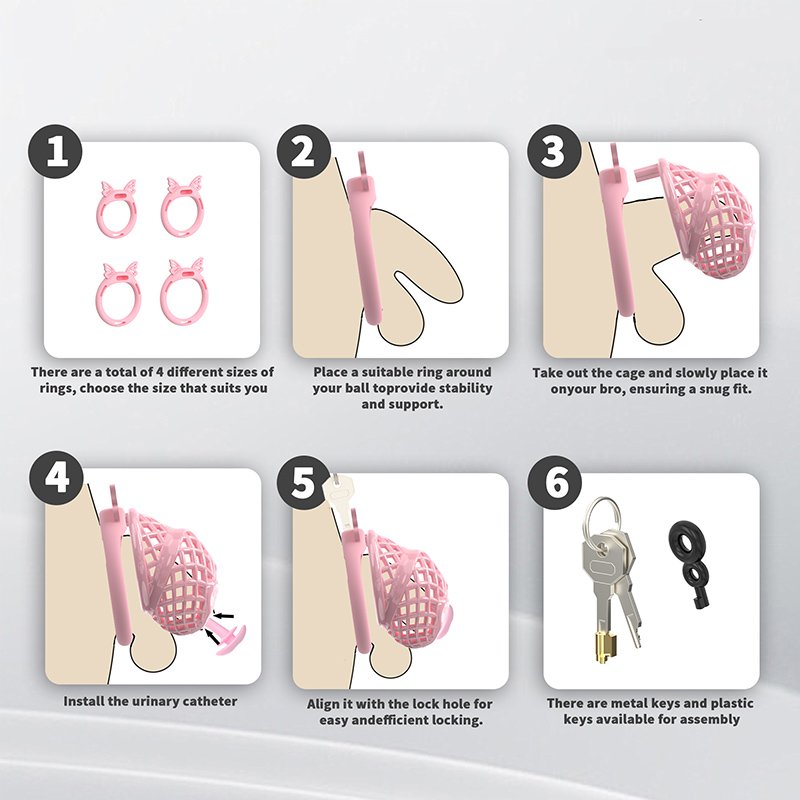 1

There are a total of 4 different sizes of rings, choose the size that suits you

2

Place a suitable ring around your ball toprovide stability and support.

3

Take out the cage and slowly place it onyour bro, ensuring a snug fit.

4

Install the urinary catheter

5

Align it with the lock hole for easy andefficient locking.

6

There are metal keys and plastic keys available for assembly