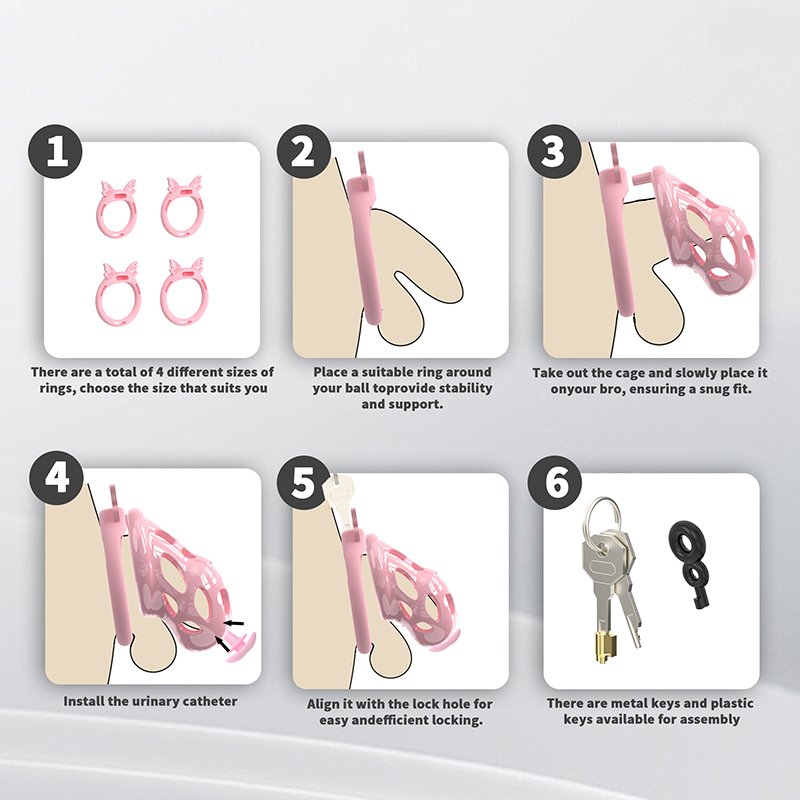 1

There are a total of 4 different sizes of rings, choose the size that suits you

2

Place a suitable ring around your ball toprovide stability and support.

3

Take out the cage and slowly place it onyour bro, ensuring a snug fit.

4

Install the urinary catheter

5

Align it with the lock hole for easy andefficient locking.

6

There are metal keys and plastic keys available for assembly