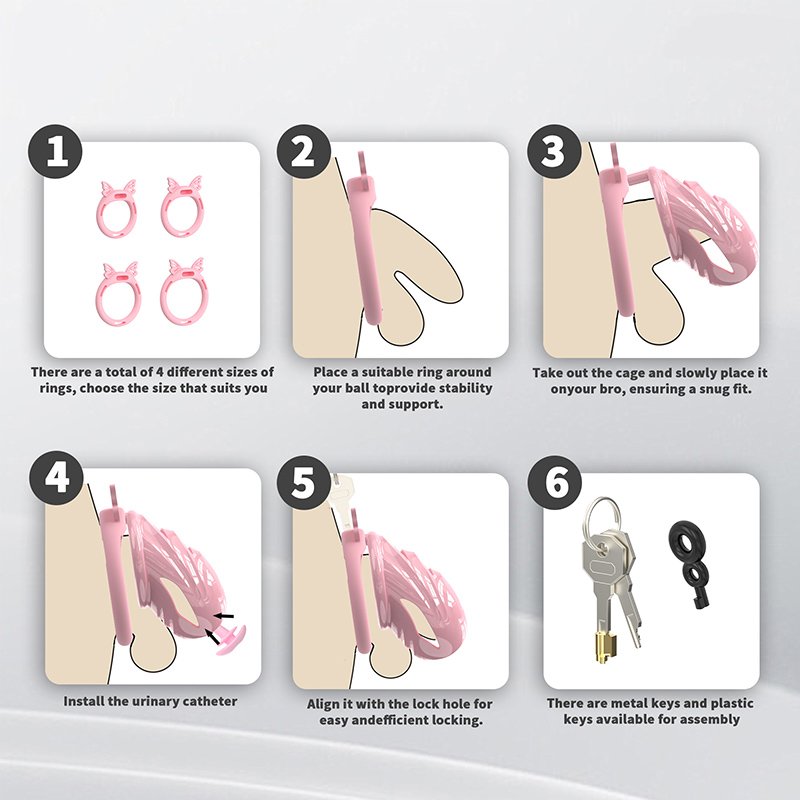 1

There are a total of 4 different sizes of rings, choose the size that suits you

2

Place a suitable ring around your ball toprovide stability and support.

3

Take out the cage and slowly place it onyour bro, ensuring a snug fit.

4

Install the urinary catheter

5

Align it with the lock hole for easy andefficient locking.

6

There are metal keys and plastic keys available for assembly