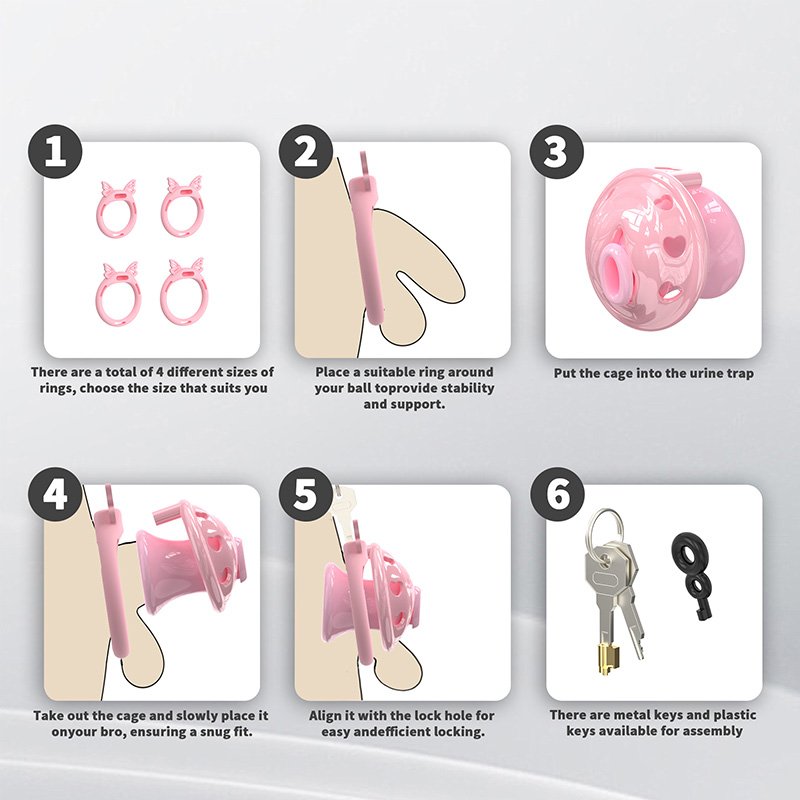 1

There are a total of 4 different sizes of rings, choose the size that suits you

2

Place a suitable ring around your ball toprovide stability and support.

3

Put the cage into the urine trap

4

Take out the cage and slowly place it onyour bro, ensuring a snug fit.

5

Align it with the lock hole for easy andefficient locking.

6

There are metal keys and plastic keys available for assembly