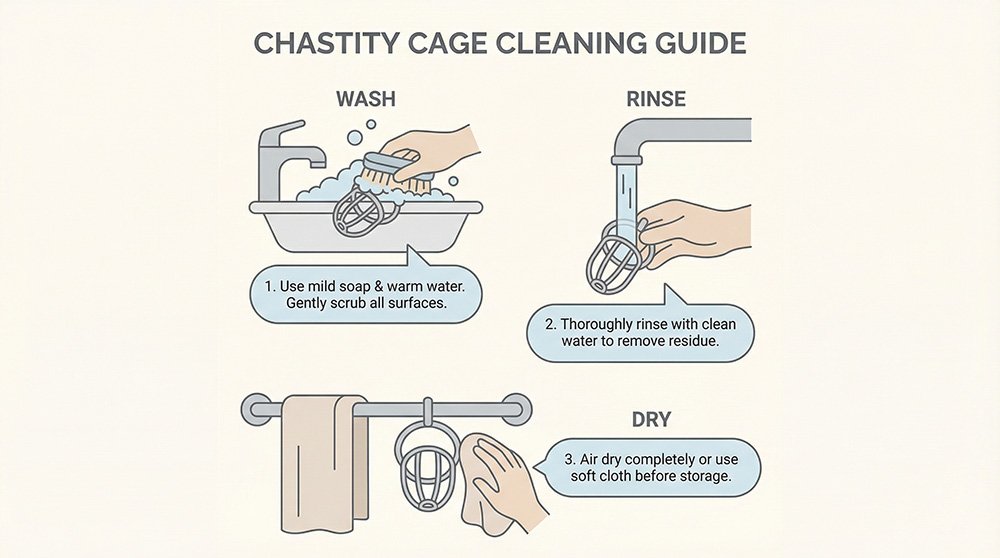 CHASTITY CAGE CLEANING GUIDE

WASH

1. Use mild soap & warm water. Gently scrub all surfaces.

RINSE

2. Thoroughly rinse with clean water to remove residue.

DRY

3. Air dry completely or use soft cloth before storage.