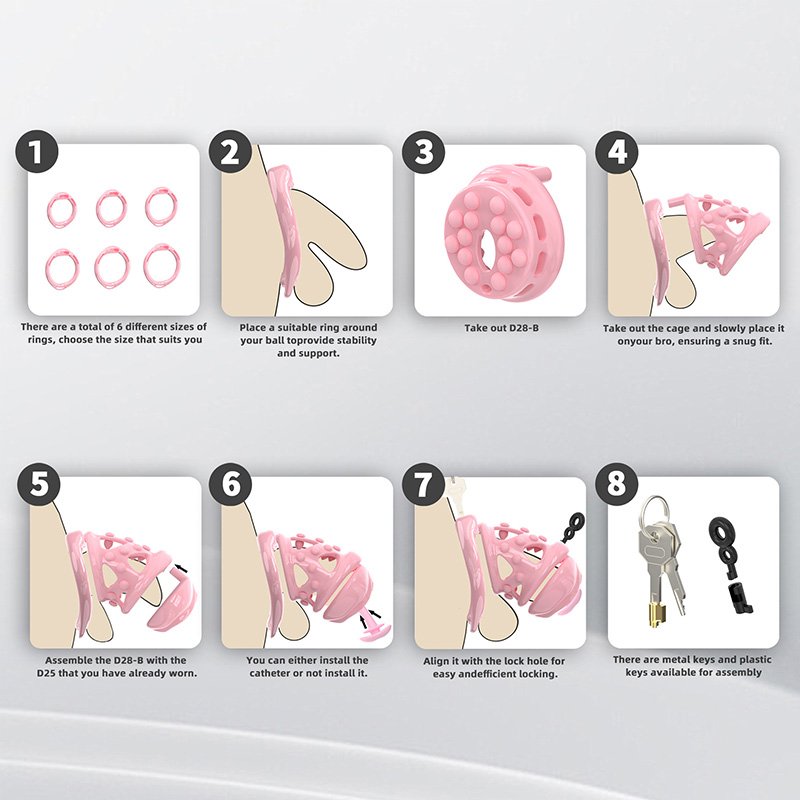 1

There are a total of 6 different sizes of rings, choose the size that suits you

2

Place a suitable ring around your ball toprovide stability and support.

3

Take out D28-B

4

Take out the cage and slowly place it onyour bro, ensuring a snug fit.

5

Assemble the D28-B with the D25 that you have already worn.

6

You can either install the catheter or not install it.

7

Align it with the lock hole for easy andefficient locking.

8

There are metal keys and plastic keys available for assembly